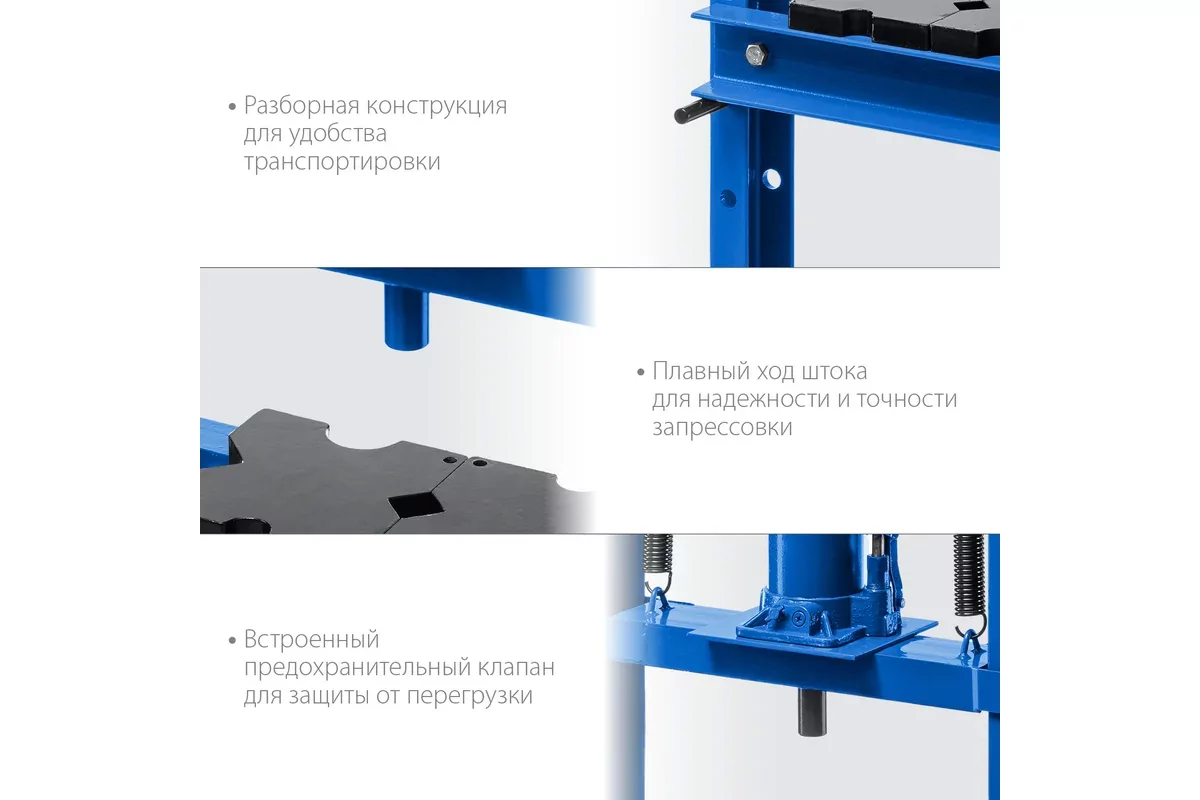 • Разборная конструкция для удобства транспортировки

• Плавный ход штока для надежности и точности запрессовки

• Встроенный предохранительный клапан для защиты от перегрузки